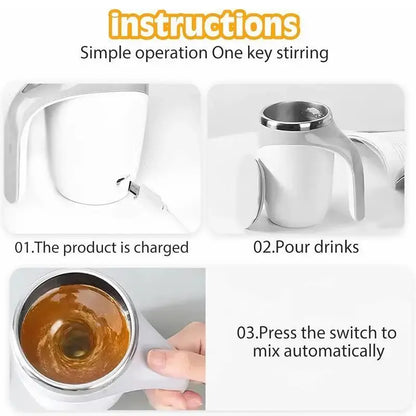 instructions
Simple operation One key stirring

01.The product is charged

02.Pour drinks

03.Press the switch to mix automatically